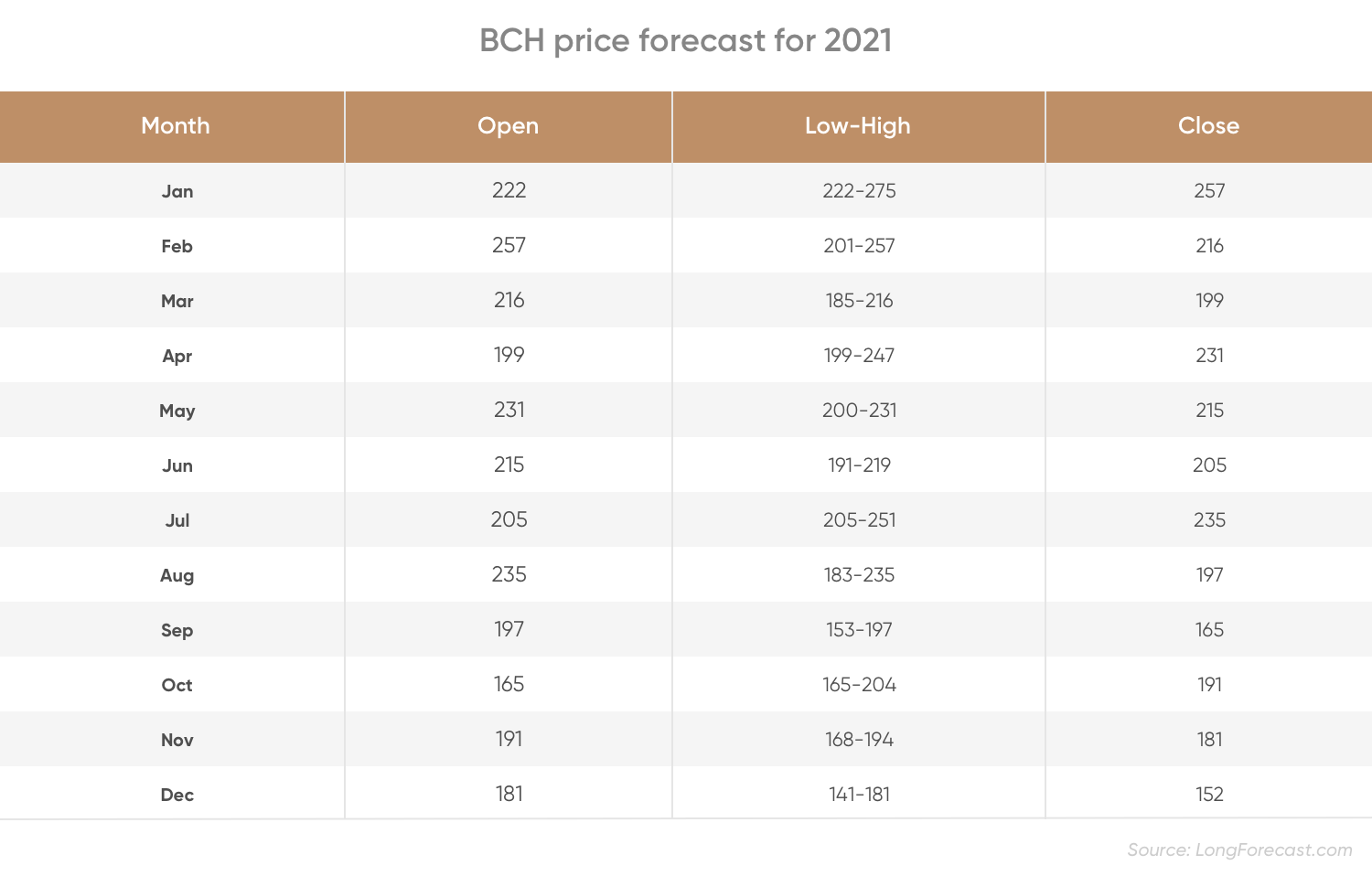 BCH price forecast for 2021

| Month | Open | Low-High | Close |
|---|---|---|---|
| Jan | 222 | 222-275 | 257 |
| Feb | 257 | 201-257 | 216 |
| Mar | 216 | 185-216 | 199 |
| Apr | 199 | 199-247 | 231 |
| May | 231 | 200-231 | 215 |
| Jun | 215 | 191-219 | 205 |
| Jul | 205 | 205-251 | 235 |
| Aug | 235 | 183-235 | 197 |
| Sep | 197 | 153-197 | 165 |
| Oct | 165 | 165-204 | 191 |
| Nov | 191 | 168-194 | 181 |
| Dec | 181 | 141-181 | 152 |

Source: LongForecast.com